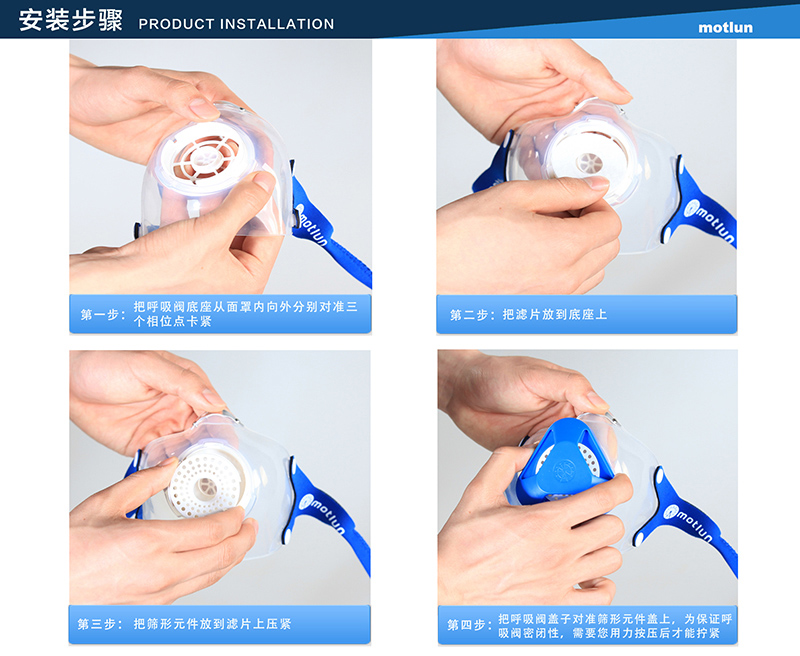 安装步骤 PRODUCT INSTALLATION

motlun

motlun

第一步：把呼吸阀底座从面罩内向外分别对准三个相位点卡紧

motlun

第二步：把滤片放到底座上

motlun

第三步：把筛形元件放到滤片上压紧

motlun

第四步：把呼吸阀盖子对准筛形元件盖上，为保证呼吸阀密闭性，需要您用力按压后才能拧紧