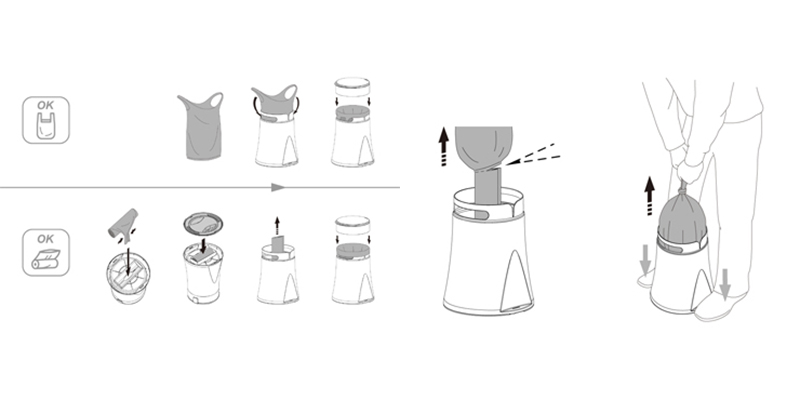 OK

OK