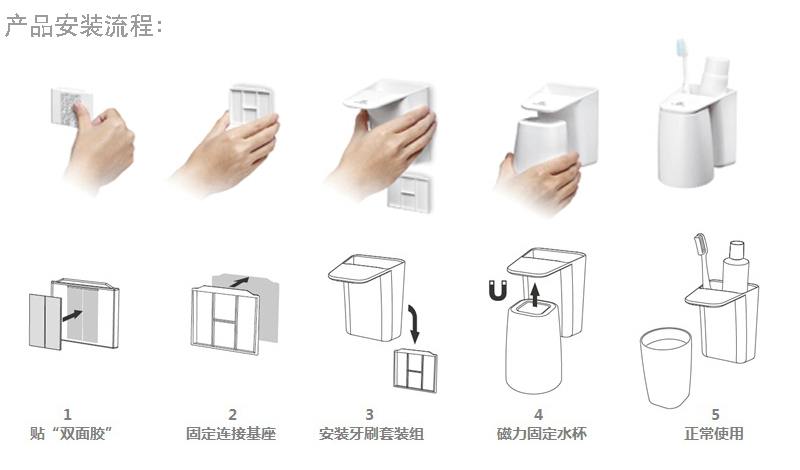 产品安装流程:

1
贴“双面胶”

2
固定连接基座

3
安装牙刷套装组

4
磁力固定水杯

5
正常使用