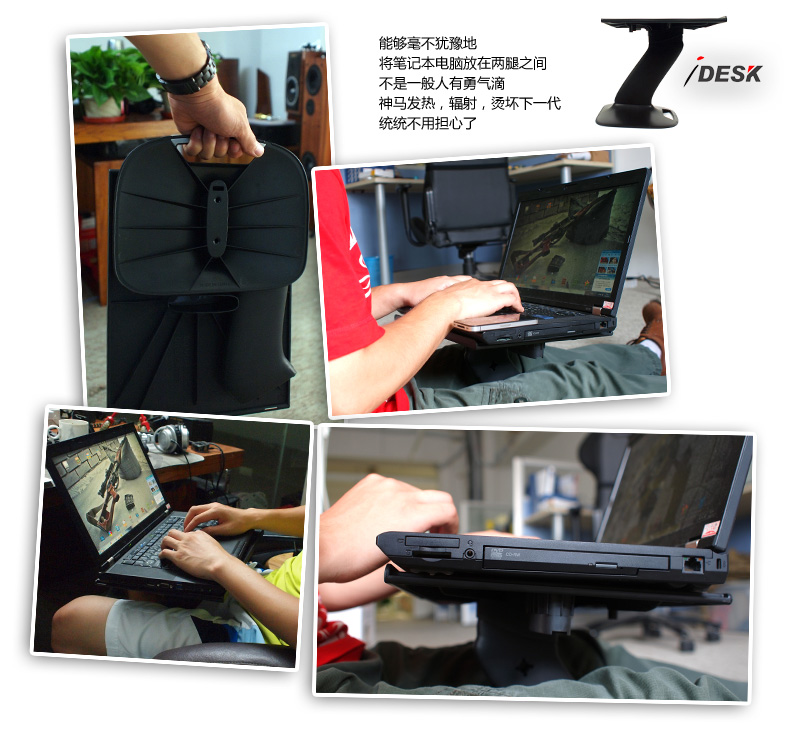 能够毫不犹豫地
将笔记本电脑放在两腿之间
不是一般人有勇气滴
神马发热，辐射，烫坏下一代
统统不用担心了

iDESK