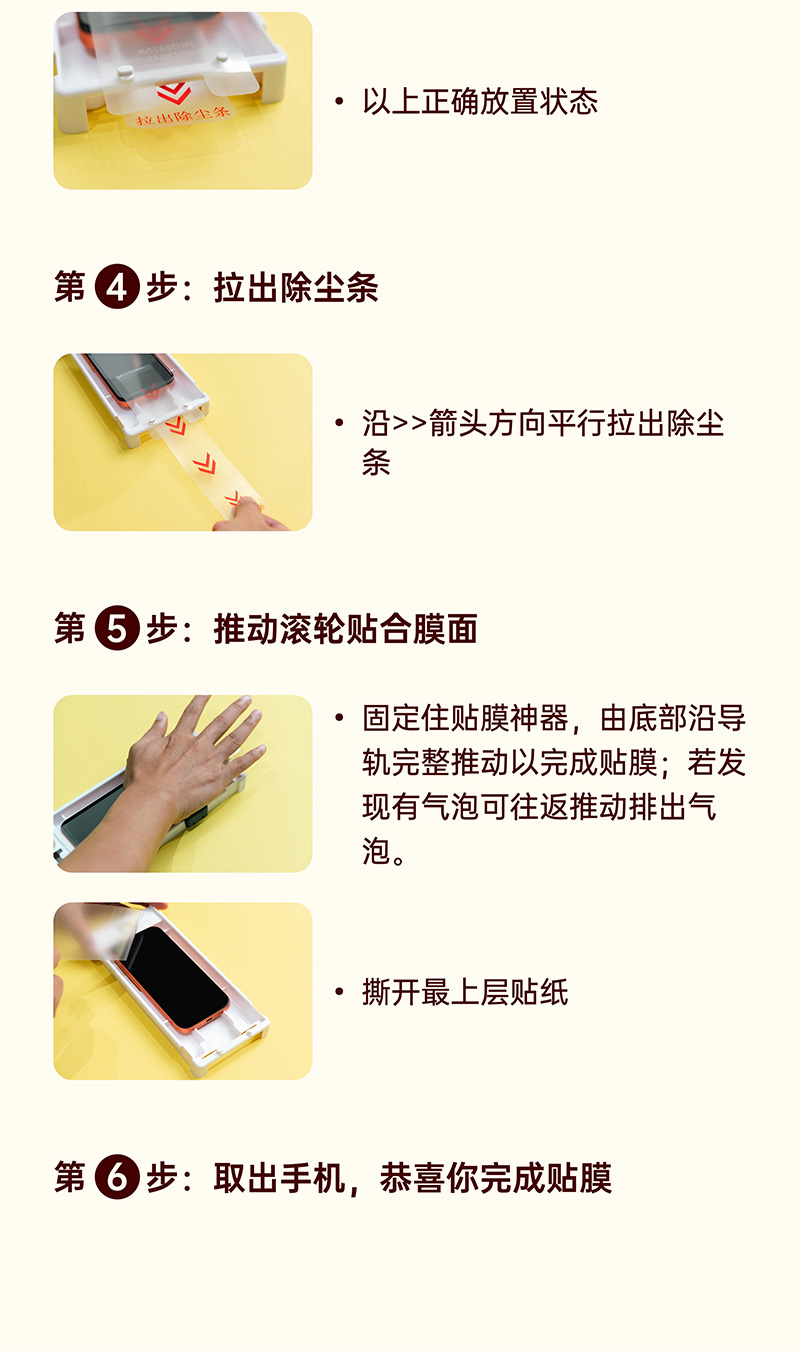 拉出除尘条

• 以上正确放置状态

第 4 步：拉出除尘条

• 沿>>箭头方向平行拉出除尘条

第 5 步：推动滚轮贴合膜面

• 固定住贴膜神器，由底部沿导轨完整推动以完成贴膜；若发现有气泡可往返推动排出气泡。

• 撕开最上层贴纸

第 6 步：取出手机，恭喜你完成贴膜