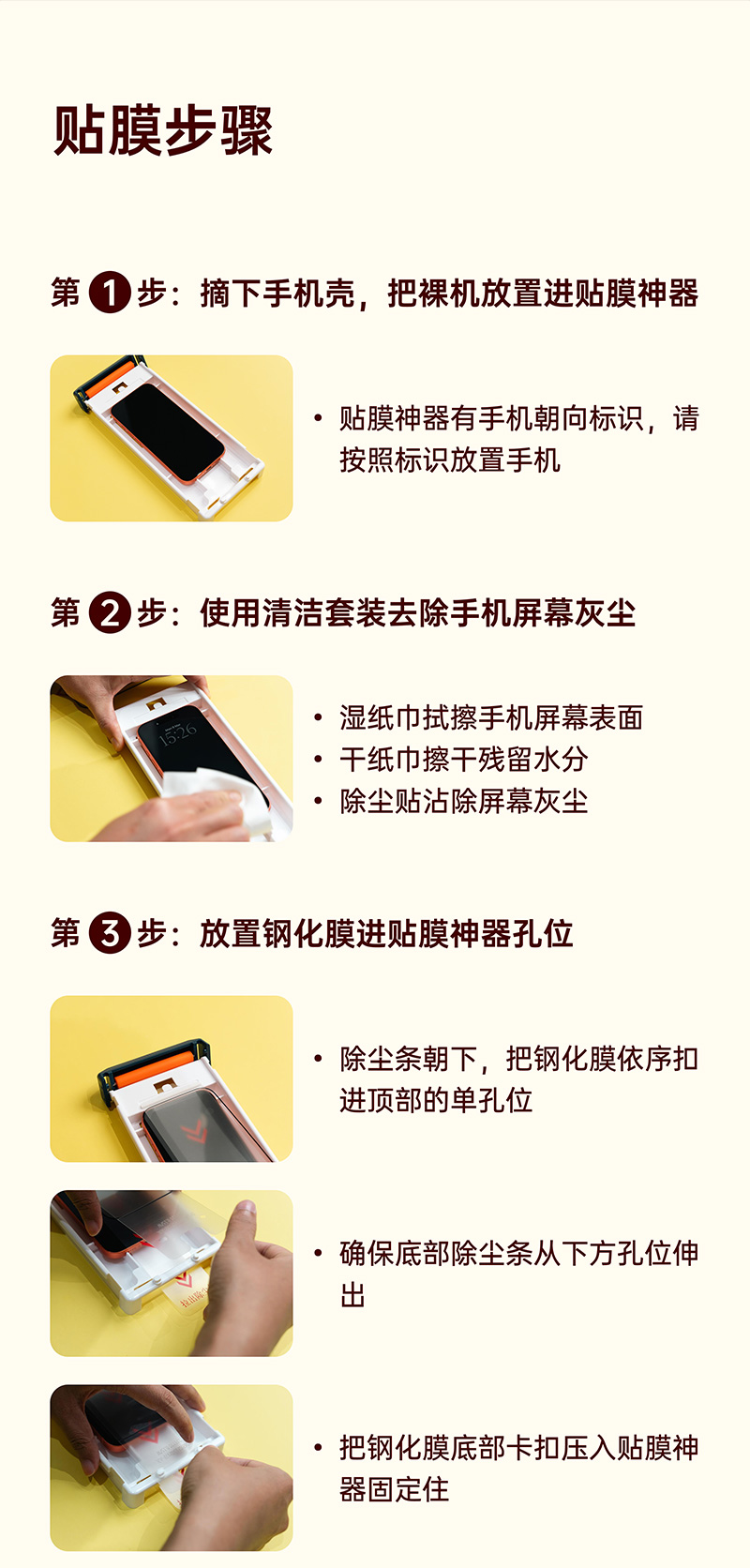 贴膜步骤

第 1 步：摘下手机壳，把裸机放置进贴膜神器

• 贴膜神器有手机朝向标识，请按照标识放置手机

第 2 步：使用清洁套装去除手机屏幕灰尘

15:26

• 湿纸巾拭擦手机屏幕表面
• 干纸巾擦干残留水分
• 除尘贴沾除屏幕灰尘

第 3 步：放置钢化膜进贴膜神器孔位

• 除尘条朝下，把钢化膜依序扣进顶部的单孔位

• 确保底部除尘条从下方孔位伸出

• 把钢化膜底部卡扣压入贴膜神器固定住