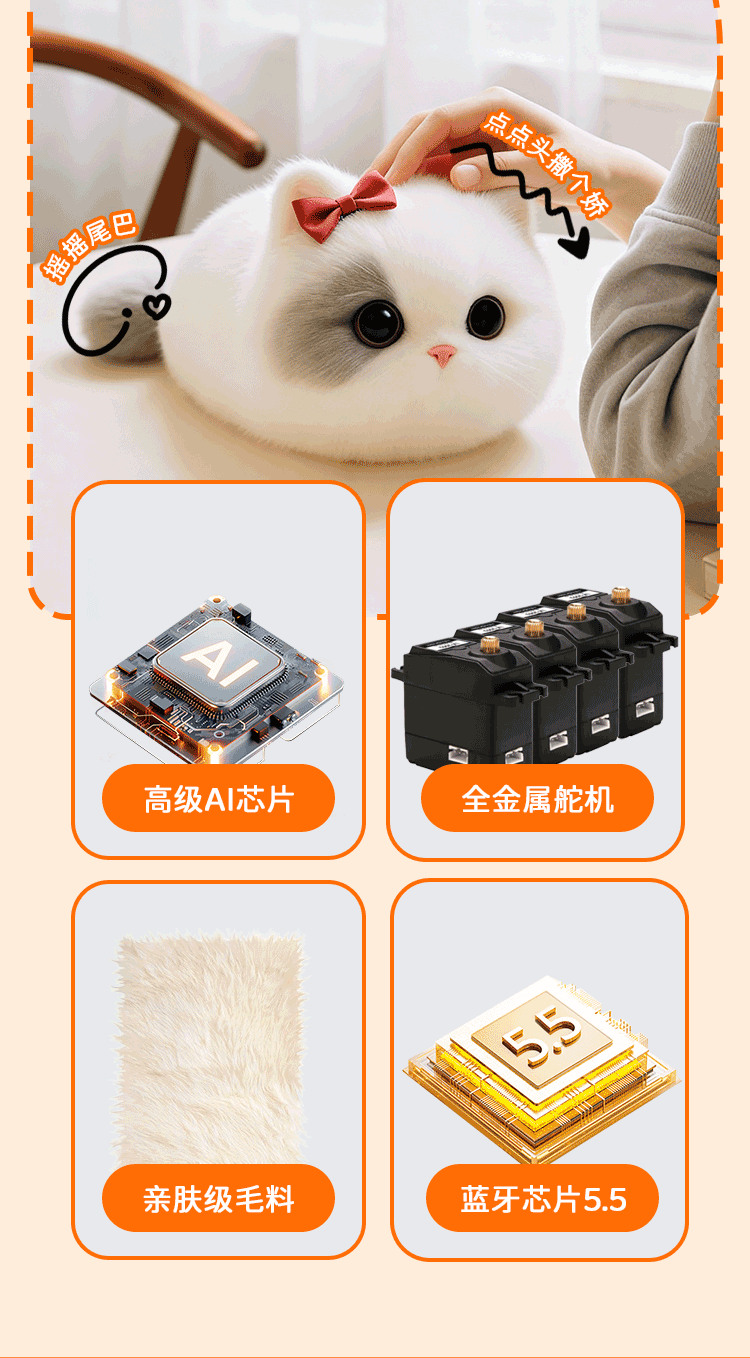 摇摇尾巴

点点头撒个娇

AI

高级AI芯片

全金属舵机

亲肤级毛料

5.5

蓝牙芯片5.5