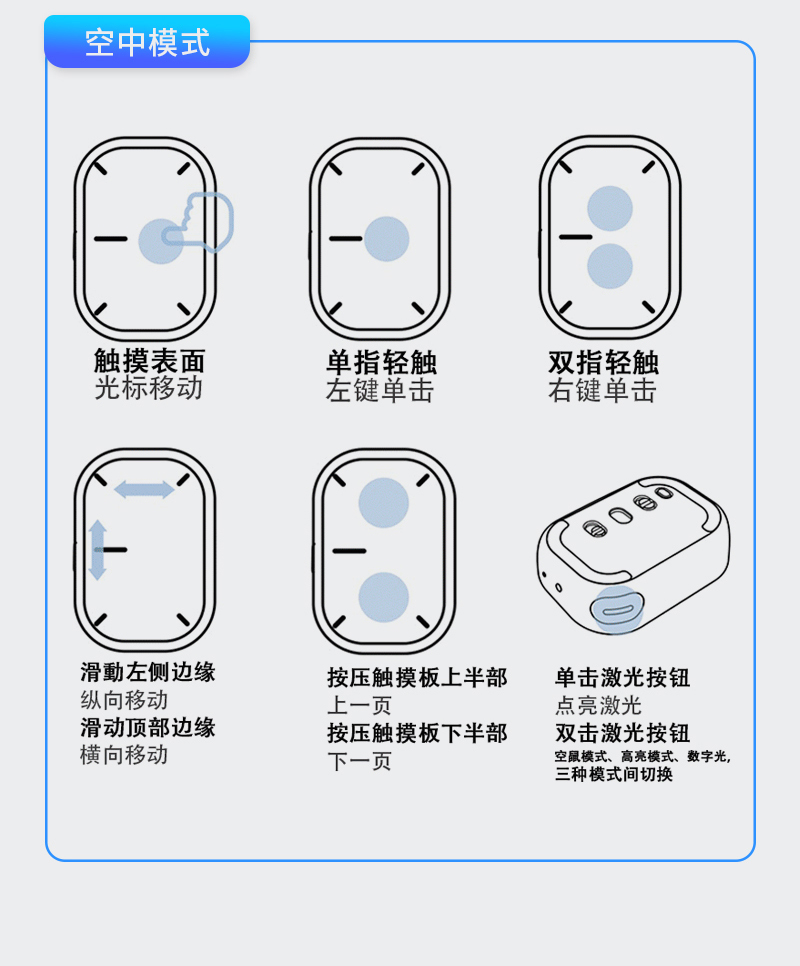 空中模式

触摸表面
光标移动

单指轻触
左键单击

双指轻触
右键单击

滑動左侧边缘
纵向移动
滑动顶部边缘
横向移动

按压触摸板上半部
上一页
按压触摸板下半部
下一页

单击激光按钮
点亮激光
双击激光按钮
空鼠模式、高亮模式、数字光，
三种模式间切换