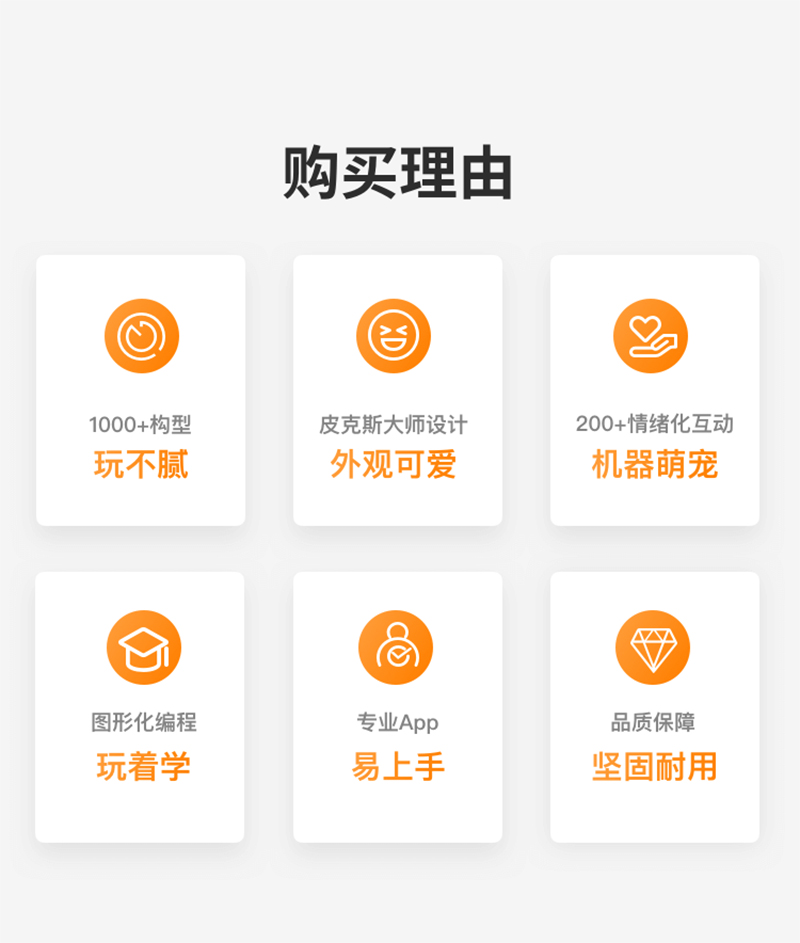 购买理由

1000+构型
玩不腻

皮克斯大师设计
外观可爱

200+情绪化互动
机器萌宠

图形化编程
玩着学

专业App
易上手

品质保障
坚固耐用