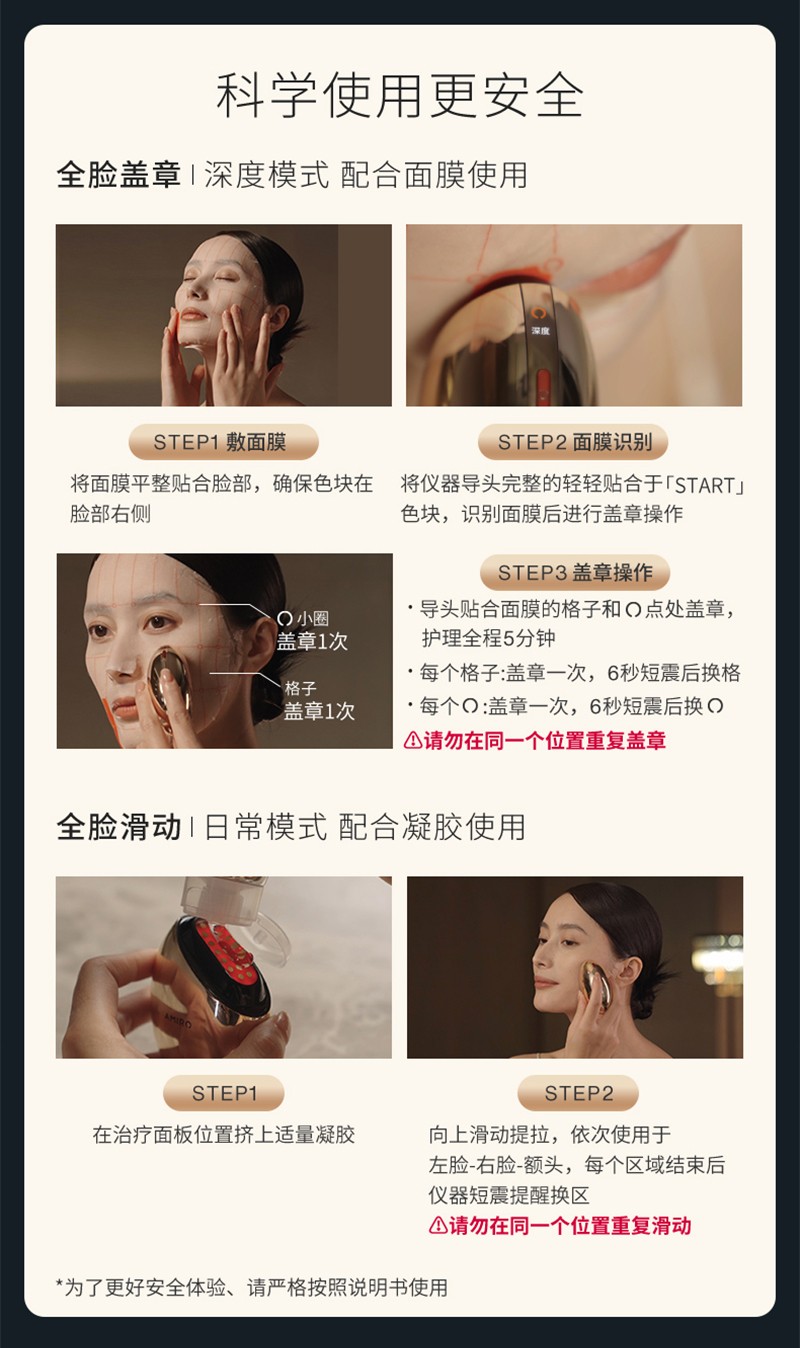 科学使用更安全

全脸盖章 | 深度模式 配合面膜使用

深度

STEP1 敷面膜

将面膜平整贴合脸部，确保色块在脸部右侧

STEP2 面膜识别

将仪器导头完整的轻轻贴合于「START」色块，识别面膜后进行盖章操作

○ 小圈
盖章1次

格子
盖章1次

STEP3 盖章操作

· 导头贴合面膜的格子和○点处盖章，护理全程5分钟

· 每个格子:盖章一次，6秒短震后换格

· 每个○:盖章一次，6秒短震后换○

⚠请勿在同一个位置重复盖章

全脸滑动 | 日常模式 配合凝胶使用

AMIRO

STEP1

在治疗面板位置挤上适量凝胶

STEP2

向上滑动提拉，依次使用于左脸-右脸-额头，每个区域结束后仪器短震提醒换区

⚠请勿在同一个位置重复滑动

*为了更好安全体验、请严格按照说明书使用