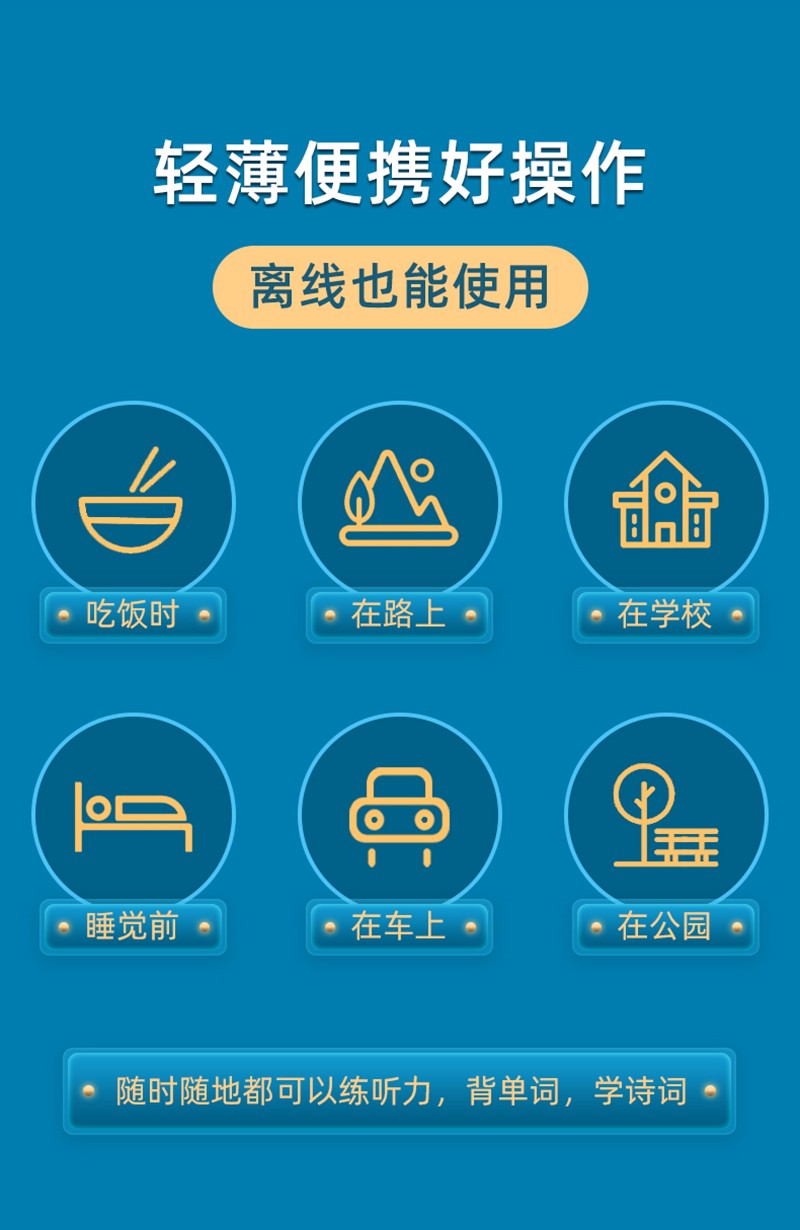 轻薄便携好操作

离线也能使用

吃饭时

在路上

在学校

睡觉前

在车上

在公园

随时随地都可以练听力，背单词，学诗词