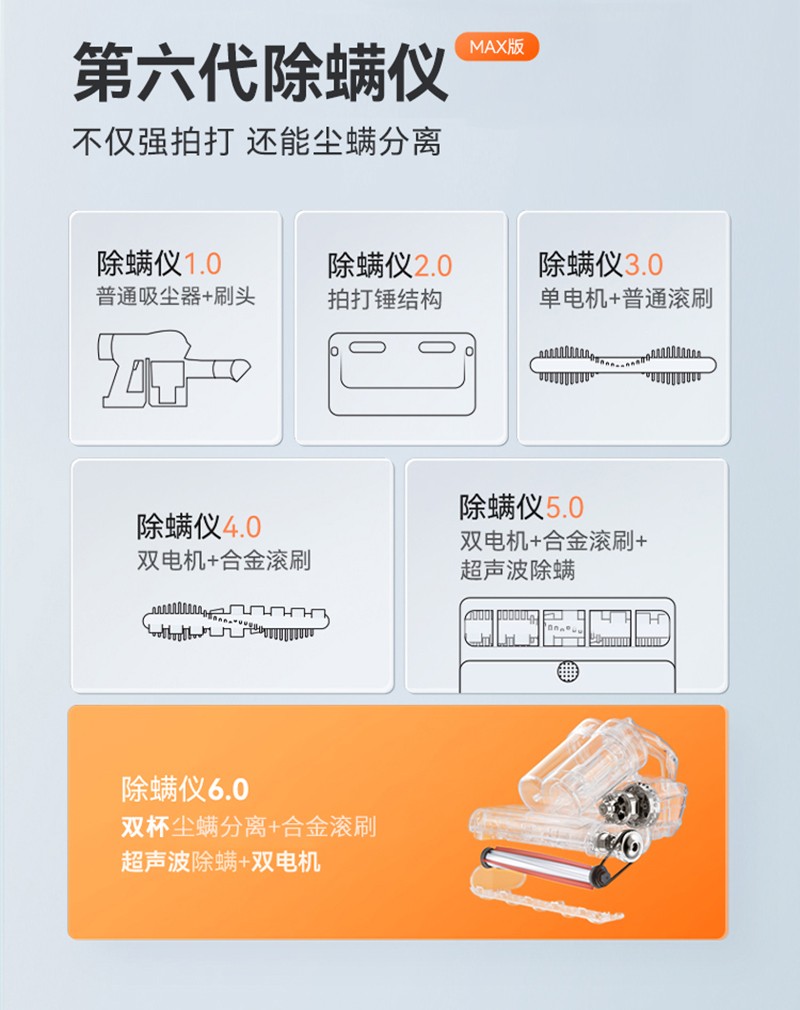 第六代除螨仪 MAX版

不仅强拍打 还能尘螨分离

除螨仪1.0
普通吸尘器+刷头

除螨仪2.0
拍打锤结构

除螨仪3.0
单电机+普通滚刷

除螨仪4.0
双电机+合金滚刷

除螨仪5.0
双电机+合金滚刷+超声波除螨

除螨仪6.0
双杯尘螨分离+合金滚刷
超声波除螨+双电机