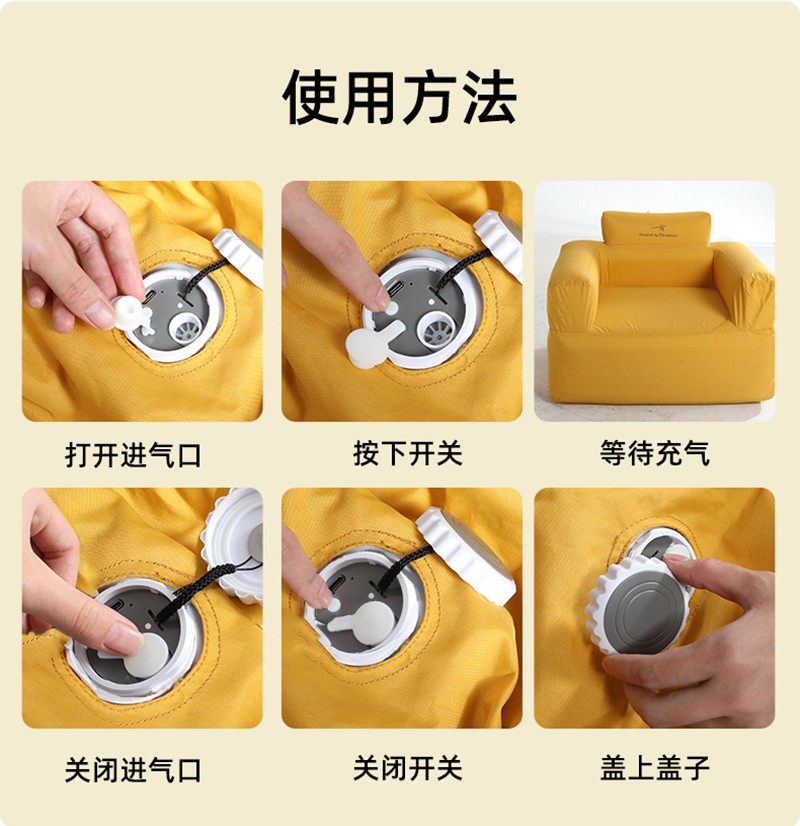 使用方法

打开进气口

按下开关

等待充气

关闭进气口

关闭开关

盖上盖子