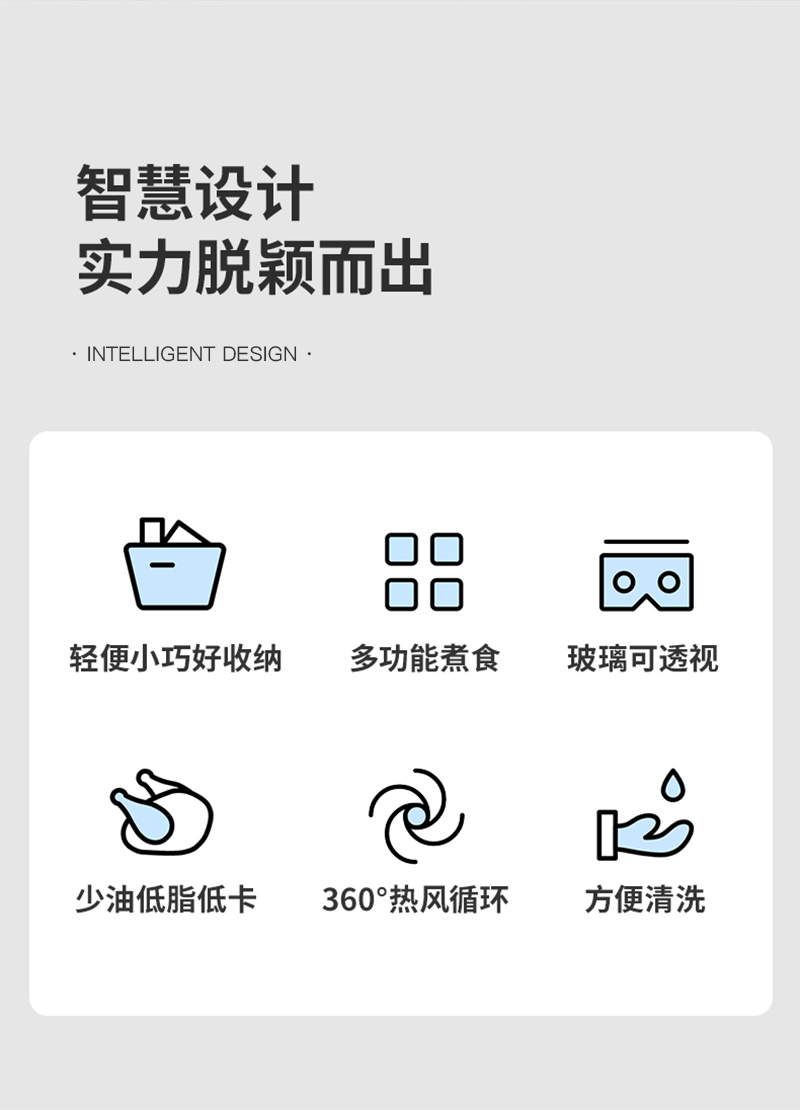 智慧设计
实力脱颖而出

· INTELLIGENT DESIGN ·

轻便小巧好收纳 多功能煮食 玻璃可透视

少油低脂低卡 360°热风循环 方便清洗