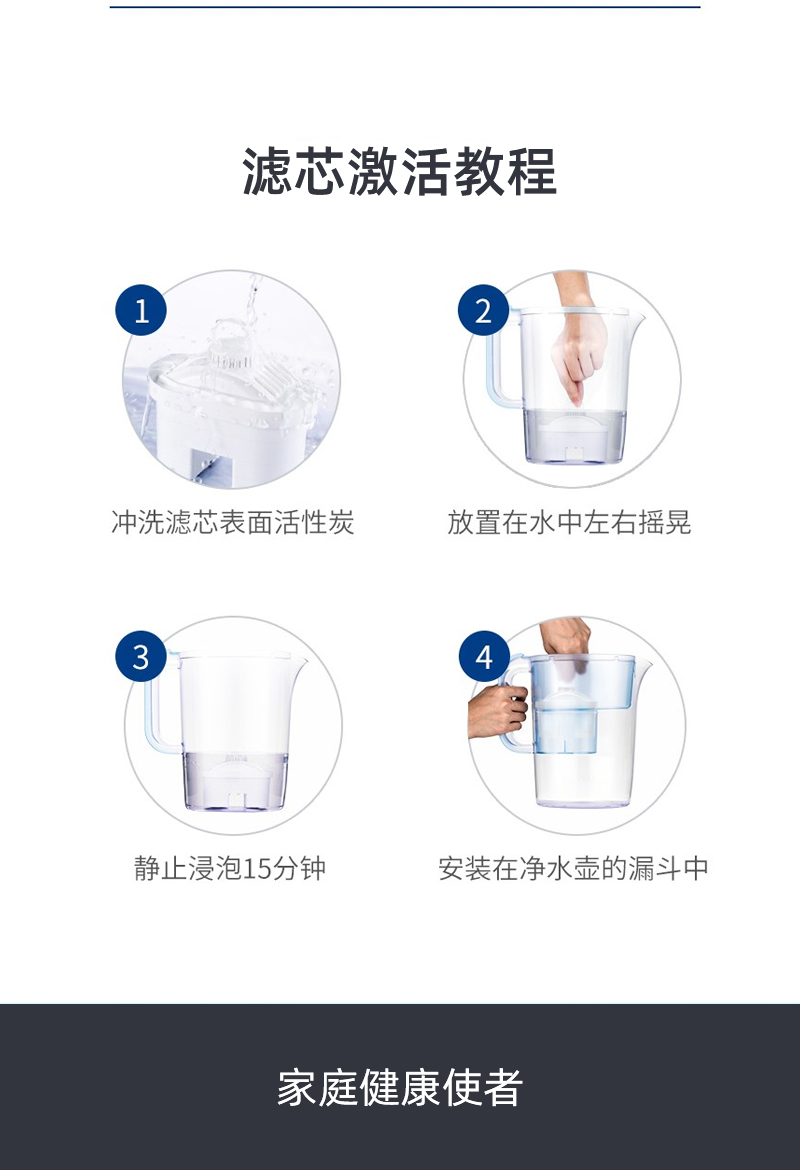 滤芯激活教程

1
冲洗滤芯表面活性炭

2
放置在水中左右摇晃

3
静止浸泡15分钟

4
安装在净水壶的漏斗中

家庭健康使者