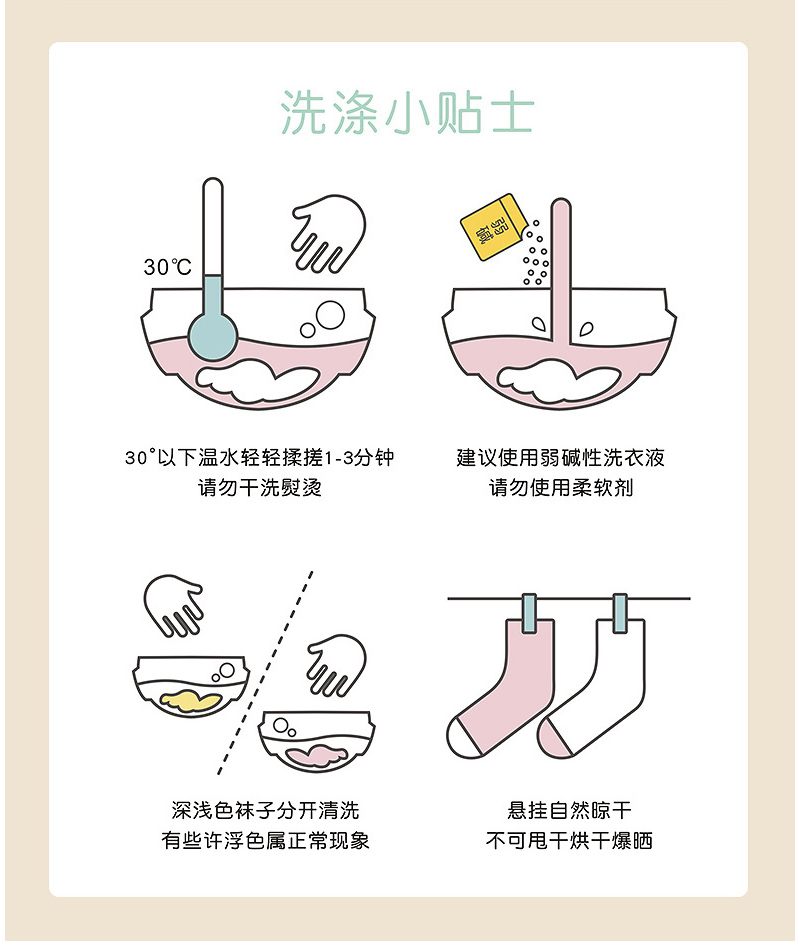 洗涤小贴士

30℃

弱碱

30°以下温水轻轻揉搓1-3分钟
请勿干洗熨烫

建议使用弱碱性洗衣液
请勿使用柔软剂

深浅色袜子分开清洗
有些许浮色属正常现象

悬挂自然晾干
不可甩干烘干爆晒