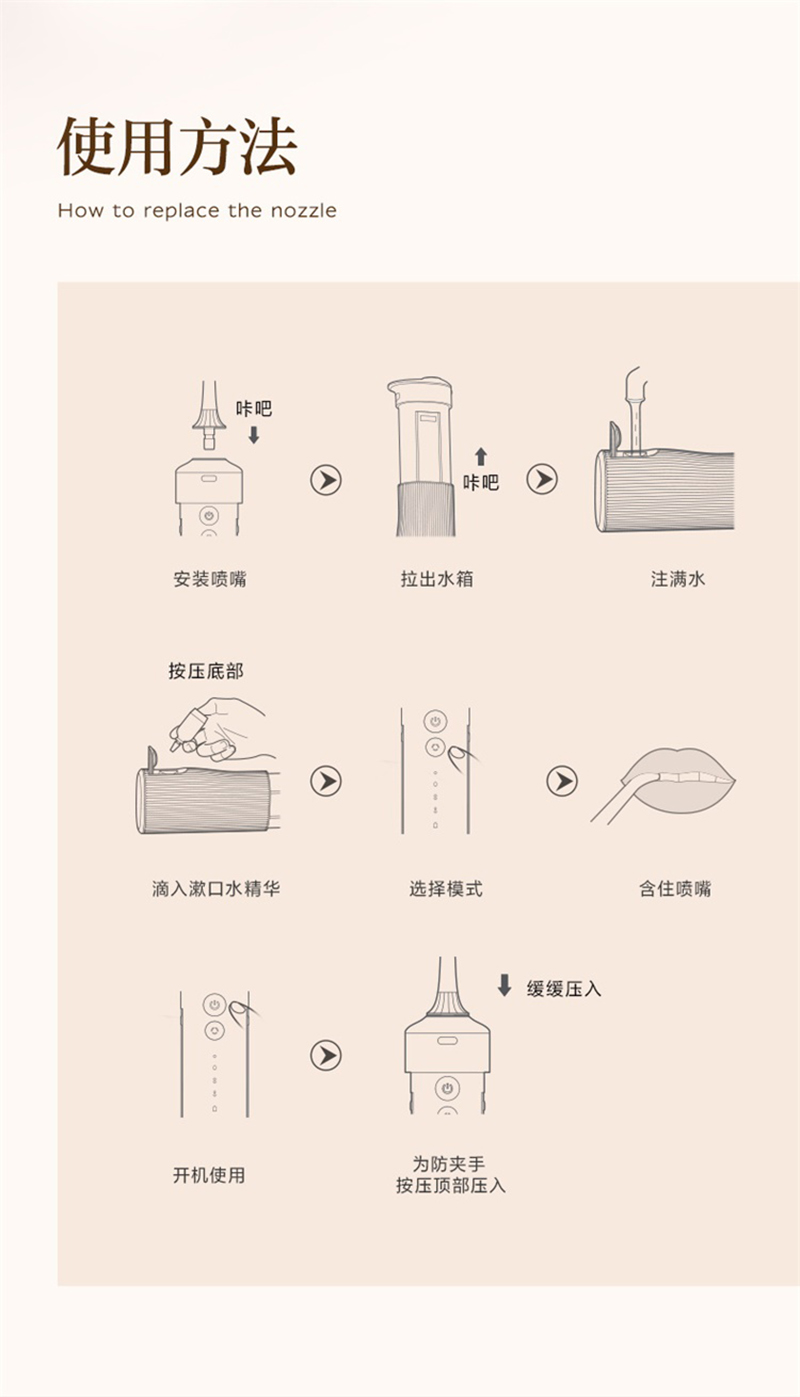 使用方法

How to replace the nozzle

咔吧

安装喷嘴

咔吧

拉出水箱

注满水

按压底部

滴入漱口水精华

选择模式

含住喷嘴

开机使用

缓缓压入

为防夹手
按压顶部压入