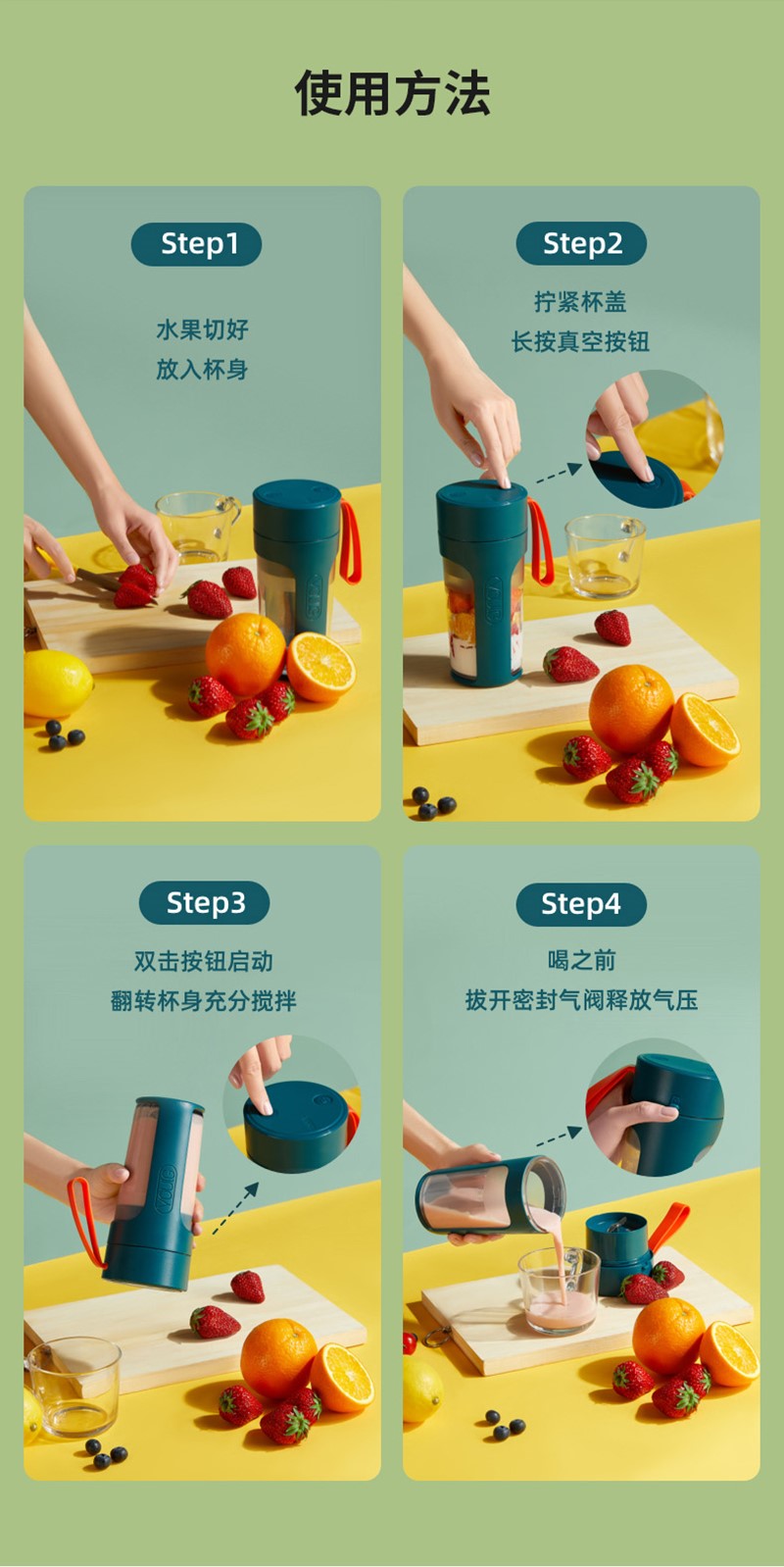 使用方法

Step1

水果切好
放入杯身

Step2

拧紧杯盖
长按真空按钮

Step3

双击按钮启动
翻转杯身充分搅拌

Step4

喝之前
拔开密封气阀释放气压