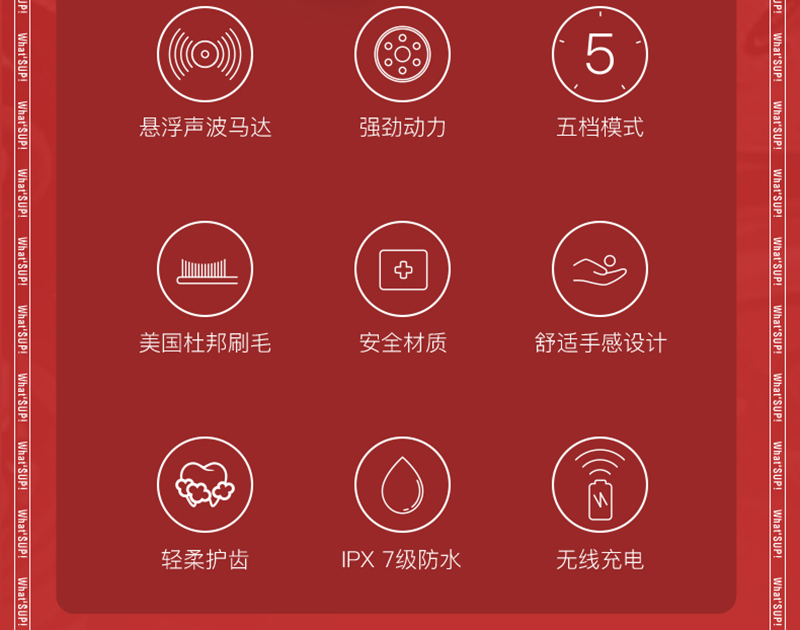 5

悬浮声波马达

强劲动力

五档模式

美国杜邦刷毛

安全材质

舒适手感设计

轻柔护齿

IPX 7级防水

无线充电

What'SUP!