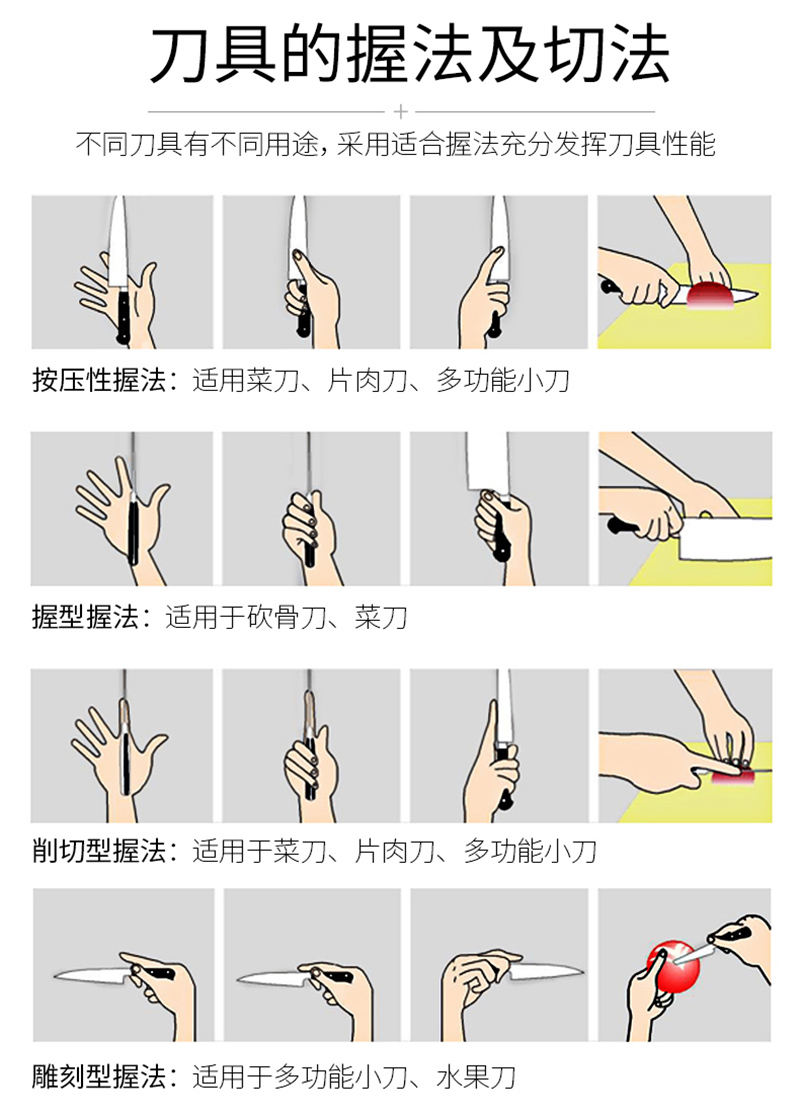 刀具的握法及切法

不同刀具有不同用途，采用适合握法充分发挥刀具性能

按压性握法：适用菜刀、片肉刀、多功能小刀

握型握法：适用于砍骨刀、菜刀

削切型握法：适用于菜刀、片肉刀、多功能小刀

雕刻型握法：适用于多功能小刀、水果刀