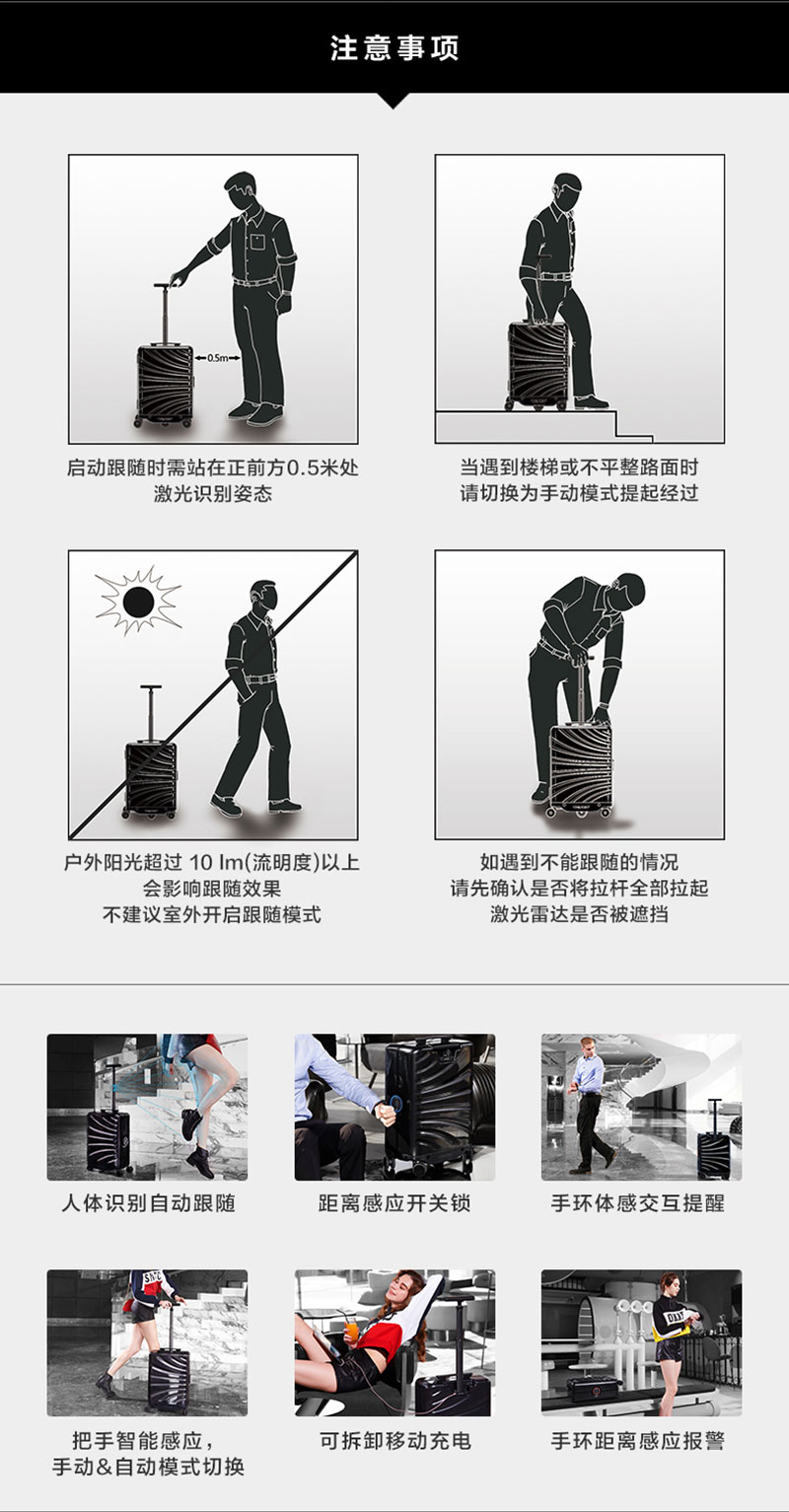 注意事项

0.5m

启动跟随时需站在正前方0.5米处
激光识别姿态

当遇到楼梯或不平整路面时
请切换为手动模式提起经过

户外阳光超过 10 lm(流明度)以上
会影响跟随效果
不建议室外开启跟随模式

如遇到不能跟随的情况
请先确认是否将拉杆全部拉起
激光雷达是否被遮挡

人体识别自动跟随

距离感应开关锁

手环体感交互提醒

把手智能感应，
手动&自动模式切换

可拆卸移动充电

手环距离感应报警